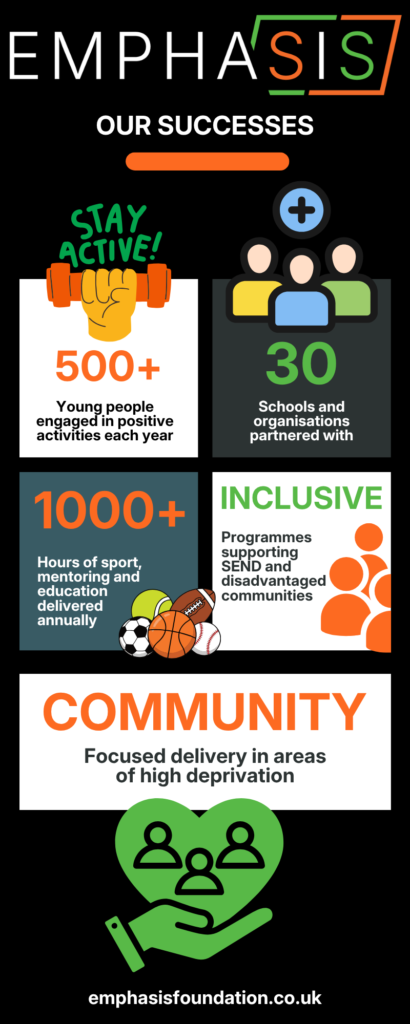 EMPHASIS

OUR SUCCESSES

STAY ACTIVE!

500+

Young people engaged in positive activities each year

30

Schools and organisations partnered with

1000+

Hours of sport, mentoring and education delivered annually

INCLUSIVE

Programmes supporting SEND and disadvantaged communities

COMMUNITY

Focused delivery in areas of high deprivation

emphasisfoundation.co.uk