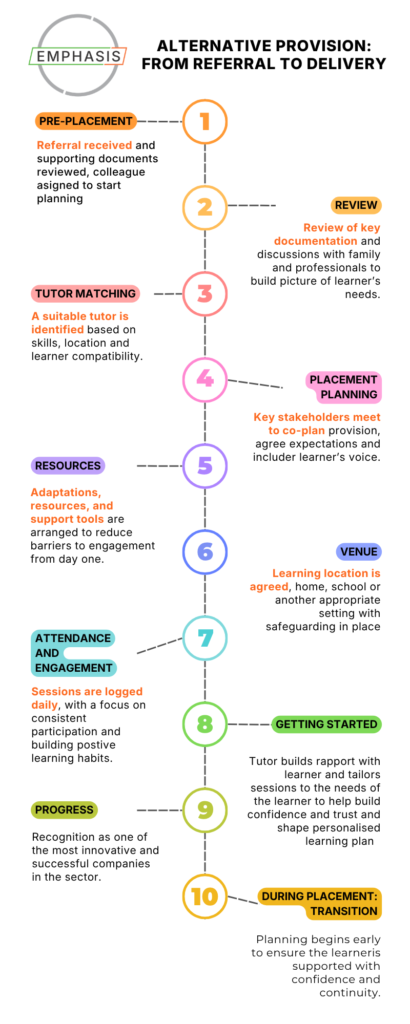 EMPHASIS

ALTERNATIVE PROVISION: FROM REFERRAL TO DELIVERY

1

PRE-PLACEMENT

Referral received and supporting documents reviewed, colleague asigned to start planning

2

REVIEW

Review of key documentation and discussions with family and professionals to build picture of learner's needs.

3

TUTOR MATCHING

A suitable tutor is identified based on skills, location and learner compatibility.

4

PLACEMENT PLANNING

Key stakeholders meet to co-plan provision, agree expectations and includer learner's voice.

5

RESOURCES

Adaptations, resources, and support tools are arranged to reduce barriers to engagement from day one.

6

VENUE

Learning location is agreed, home, school or another appropriate setting with safeguarding in place

7

ATTENDANCE AND ENGAGEMENT

Sessions are logged daily, with a focus on consistent participation and building postive learning habits.

8

GETTING STARTED

Tutor builds rapport with learner and tailors sessions to the needs of the learner to help build confidence and trust and shape personalised learning plan

9

PROGRESS

Recognition as one of the most innovative and successful companies in the sector.

10

DURING PLACEMENT: TRANSITION

Planning begins early to ensure the learneris supported with confidence and continuity.